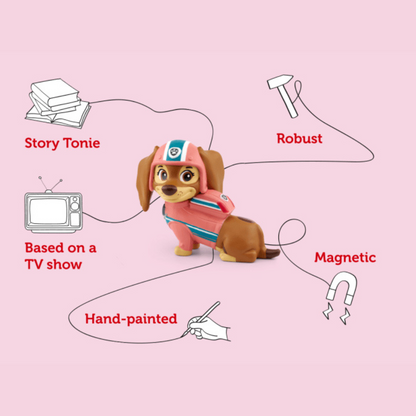 Story Tonie

Robust

Based on a TV show

Magnetic

Hand-painted