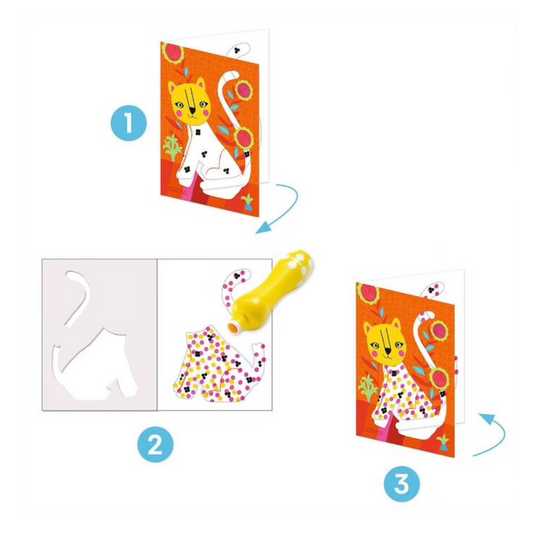 1

2

3