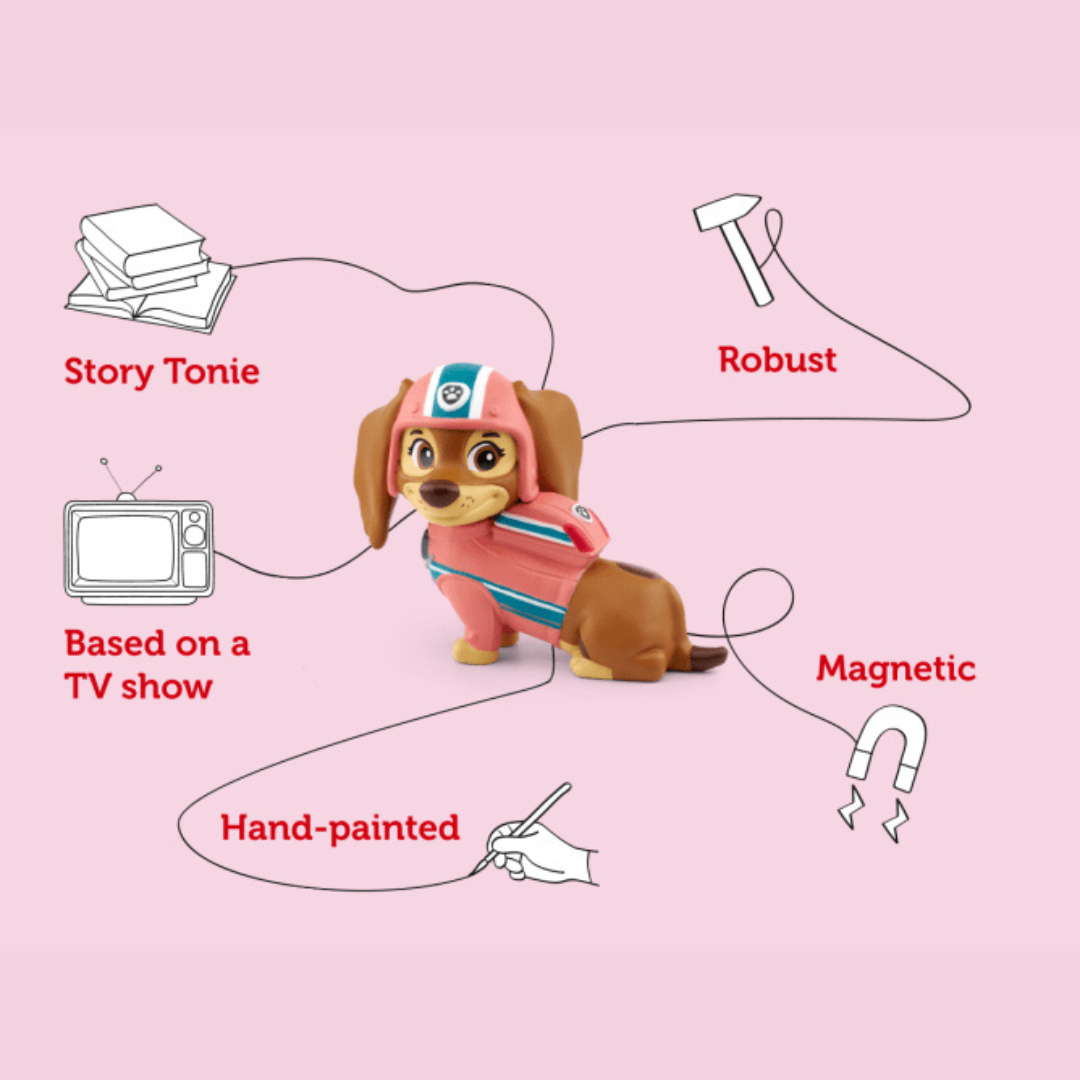 Story Tonie

Robust

Based on a TV show

Magnetic

Hand-painted